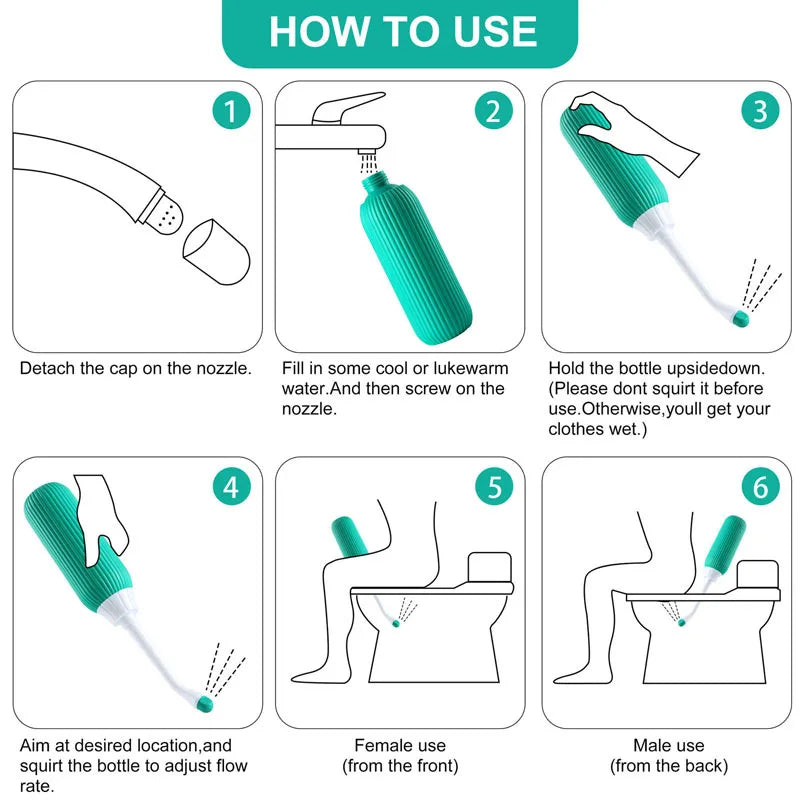 HOW TO USE

1

Detach the cap on the nozzle.

2

Fill in some cool or lukewarm water.And then screw on the nozzle.

3

Hold the bottle upsidedown. (Please dont squirt it before use.Otherwise,youll get your clothes wet.)

4

Aim at desired location,and squirt the bottle to adjust flow rate.

5

Female use (from the front)

6

Male use (from the back)