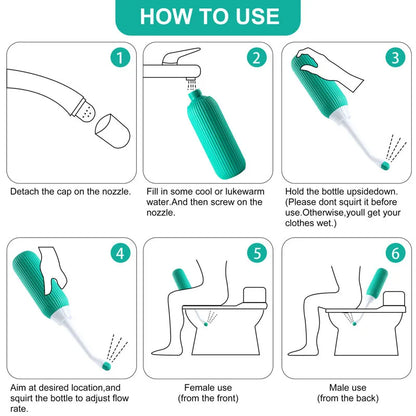 HOW TO USE

1

Detach the cap on the nozzle.

2

Fill in some cool or lukewarm water.And then screw on the nozzle.

3

Hold the bottle upsidedown. (Please dont squirt it before use.Otherwise,youll get your clothes wet.)

4

Aim at desired location,and squirt the bottle to adjust flow rate.

5

Female use (from the front)

6

Male use (from the back)