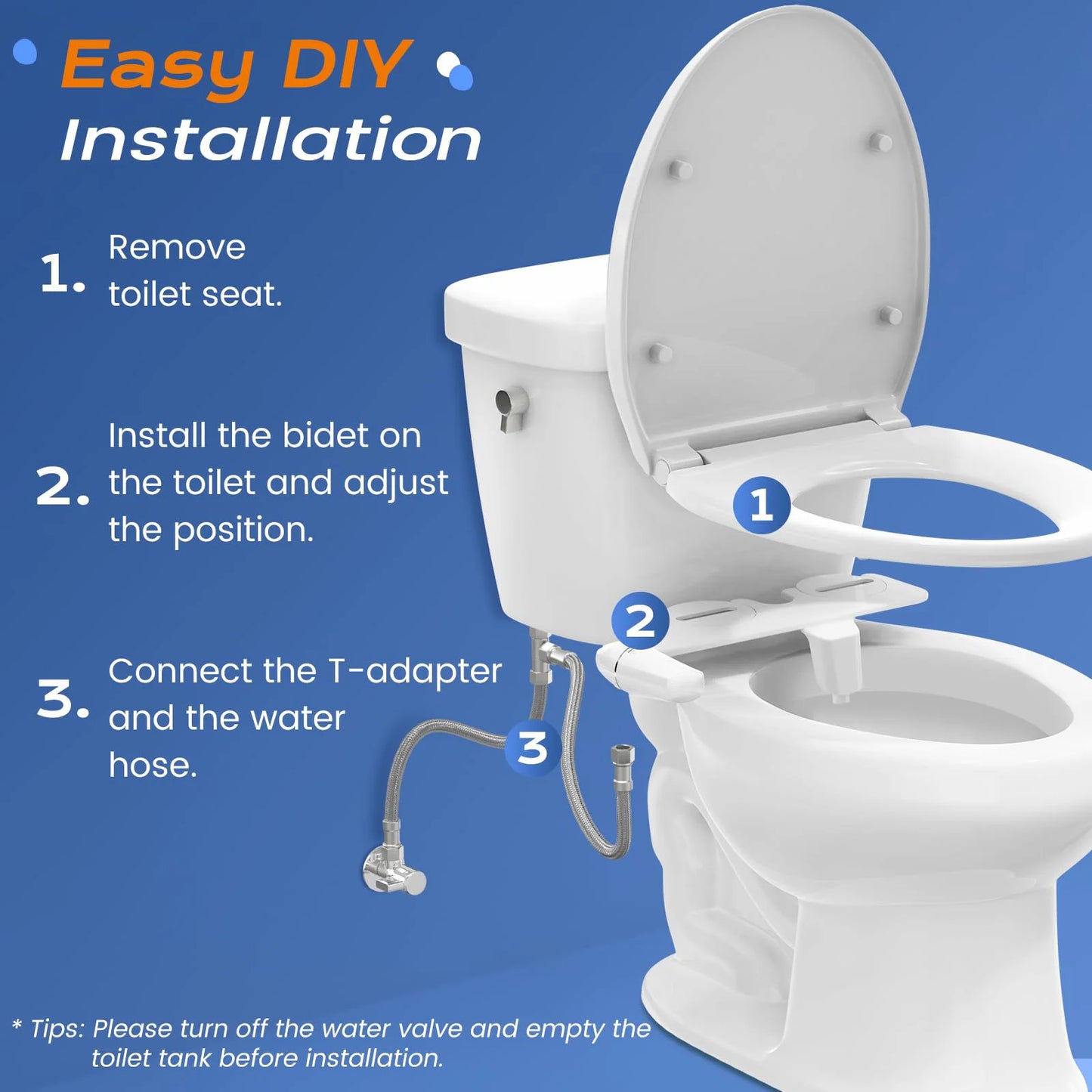 Easy DIY
Installation

1. Remove toilet seat.

2. Install the bidet on the toilet and adjust the position.

3. Connect the T-adapter and the water hose.

1

2

3

* Tips: Please turn off the water valve and empty the toilet tank before installation.