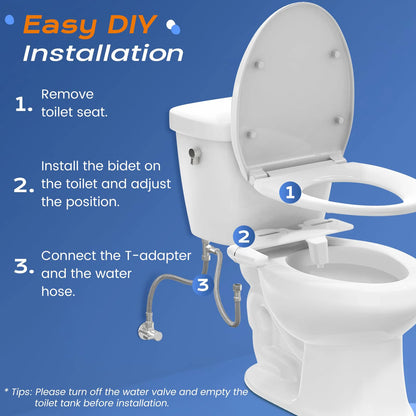 Easy DIY Installation

1. Remove toilet seat.

2. Install the bidet on the toilet and adjust the position.

3. Connect the T-adapter and the water hose.

1

2

3

* Tips: Please turn off the water valve and empty the toilet tank before installation.